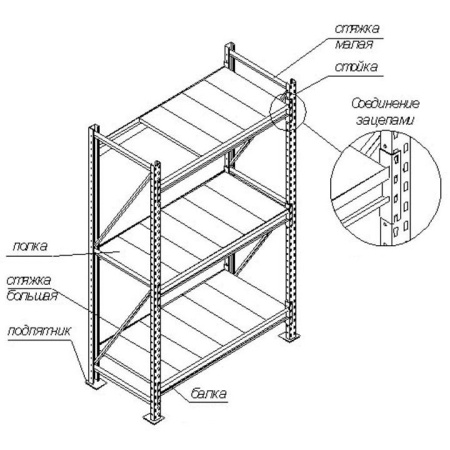 стяжка малая

стойка

Соединение зацепами

полка

стяжка большая

подпятник

балка