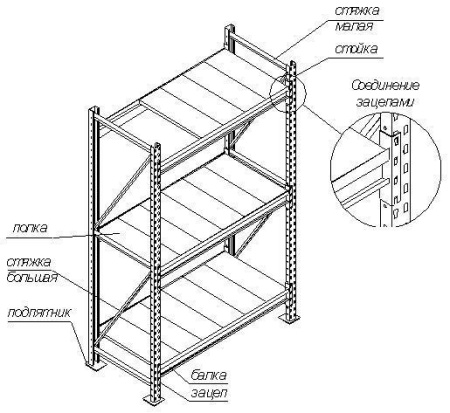 стяжка малая

стойка

Соединение зацепами

полка

стяжка большая

подпятник

балка

зацеп