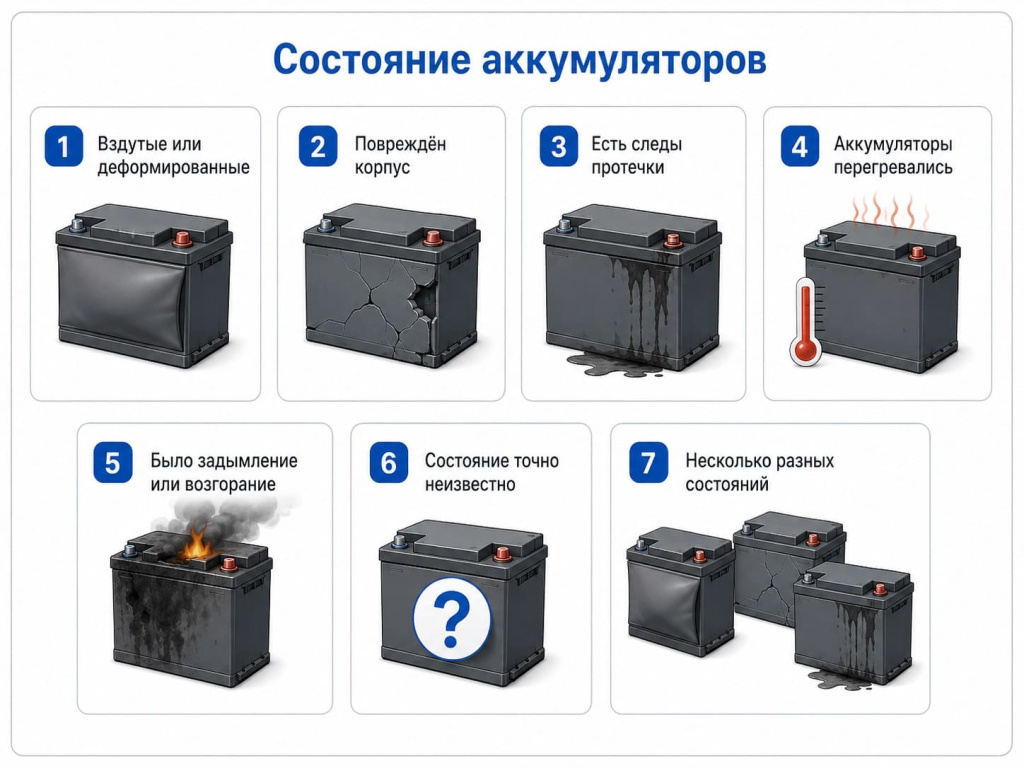 Состояние аккумуляторов

1 Вздутые или деформированные

2 Повреждён корпус

3 Есть следы протечки

4 Аккумуляторы перегревались

5 Было задымление или возгорание

6 Состояние точно неизвестно

?

7 Несколько разных состояний