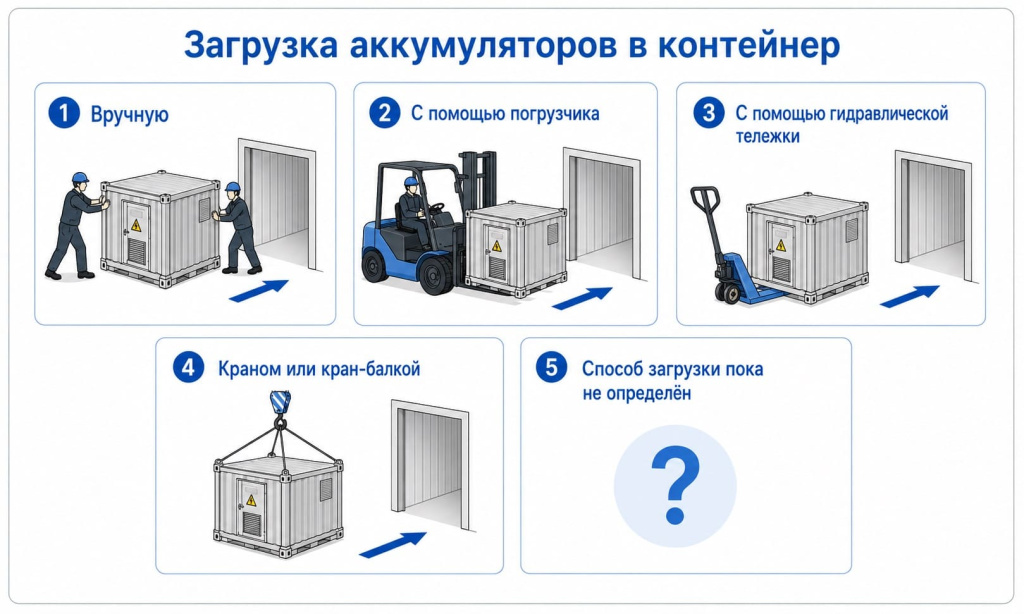 Загрузка аккумуляторов в контейнер

1 Вручную

2 С помощью погрузчика

3 С помощью гидравлической тележки

4 Краном или кран-балкой

5 Способ загрузки пока не определён

?